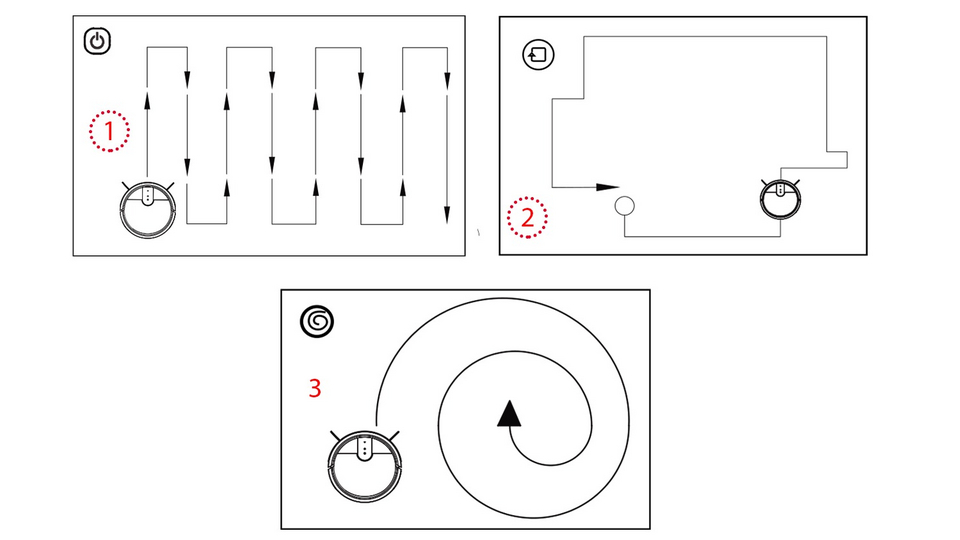 1

2

3